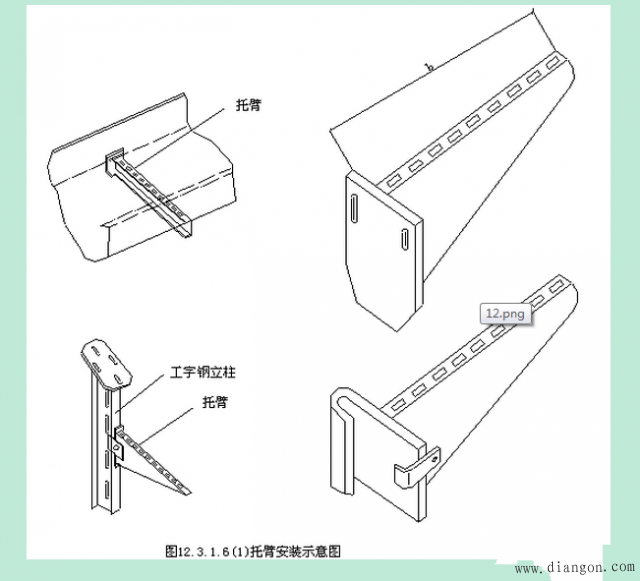 托臂

b

12.png

工字钢立柱

托臂

图12.3.1.6(1)托臂安装示意图

www.diangon.com